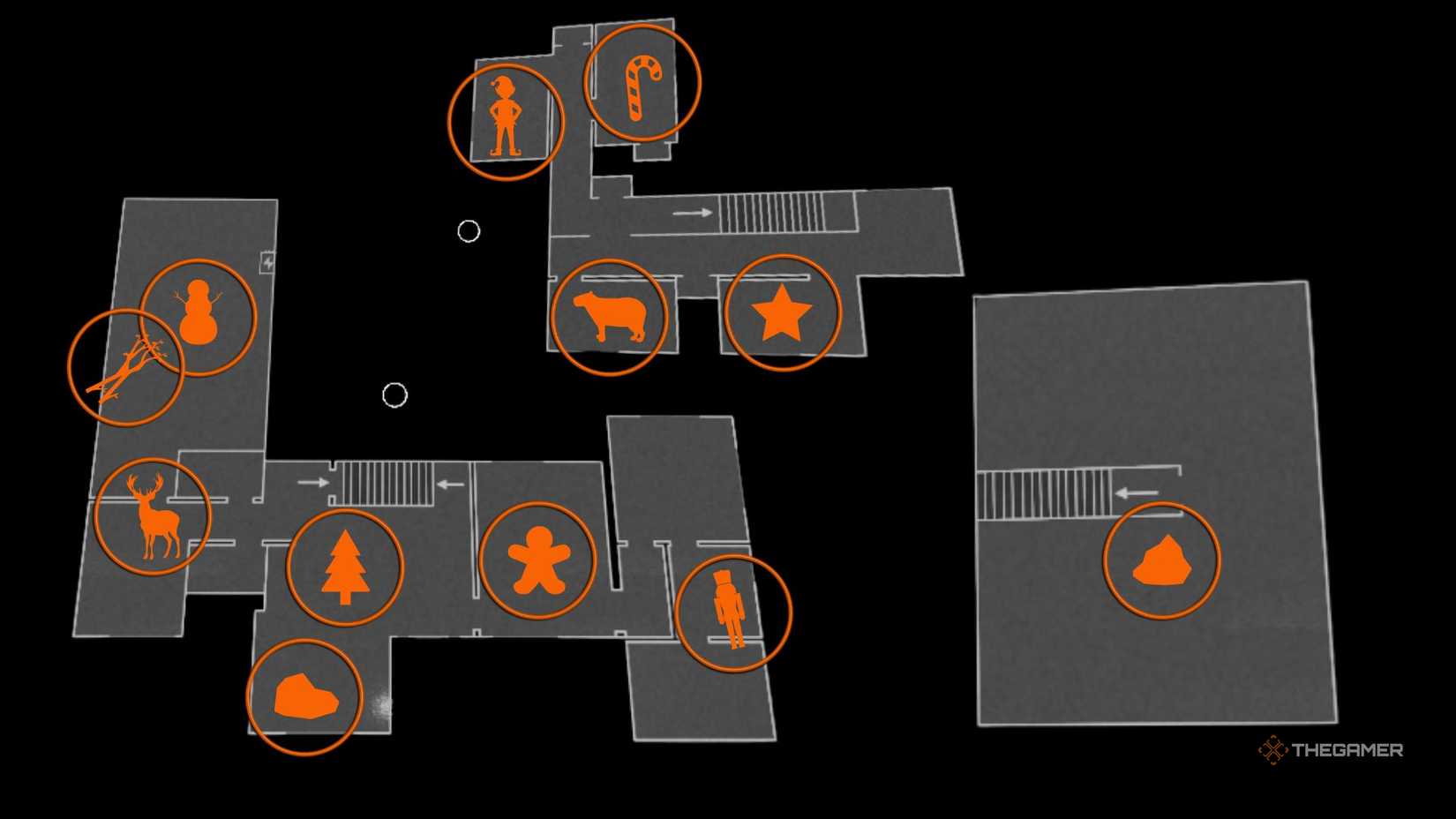 THEGAMER