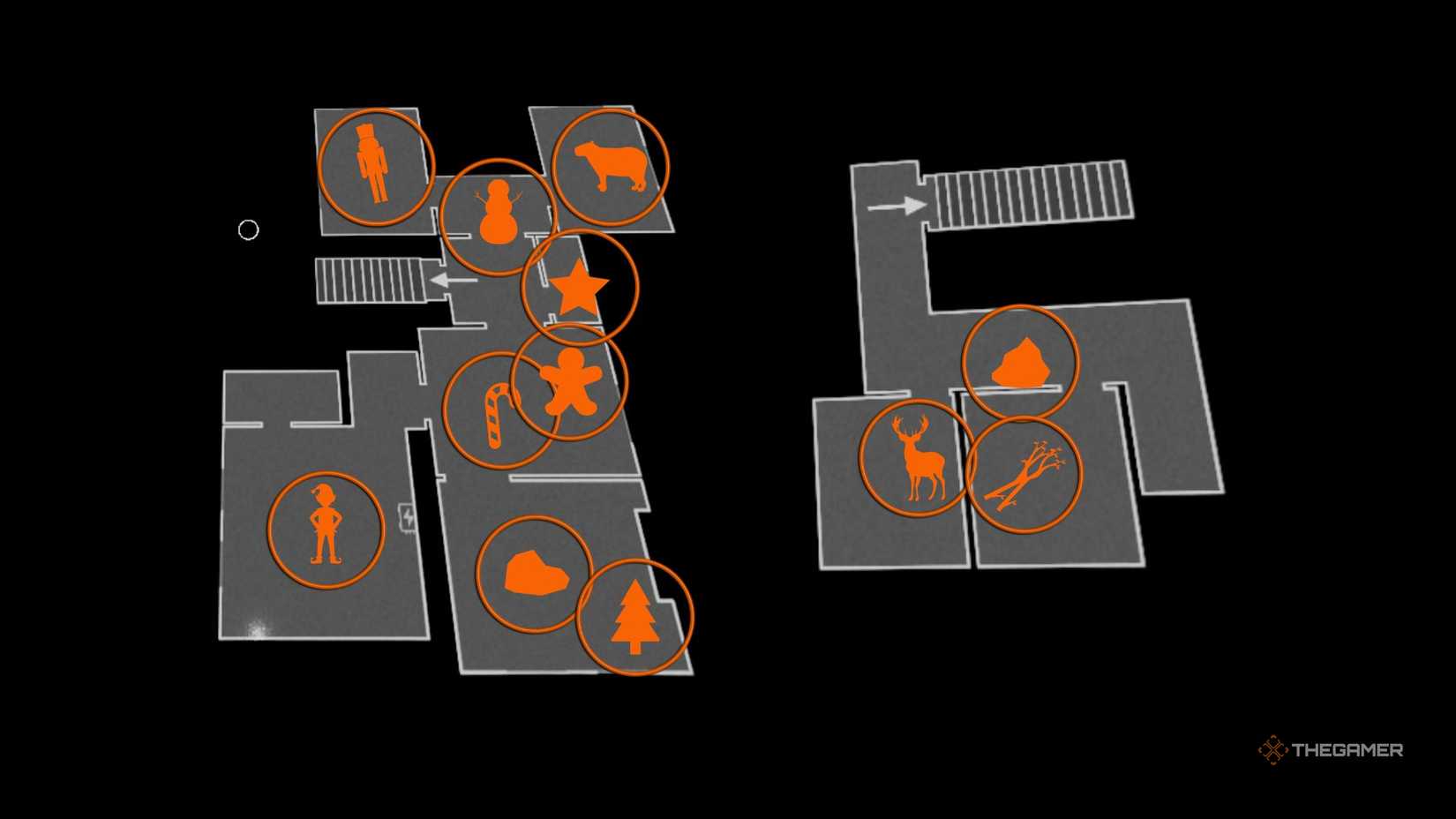 THEGAMER