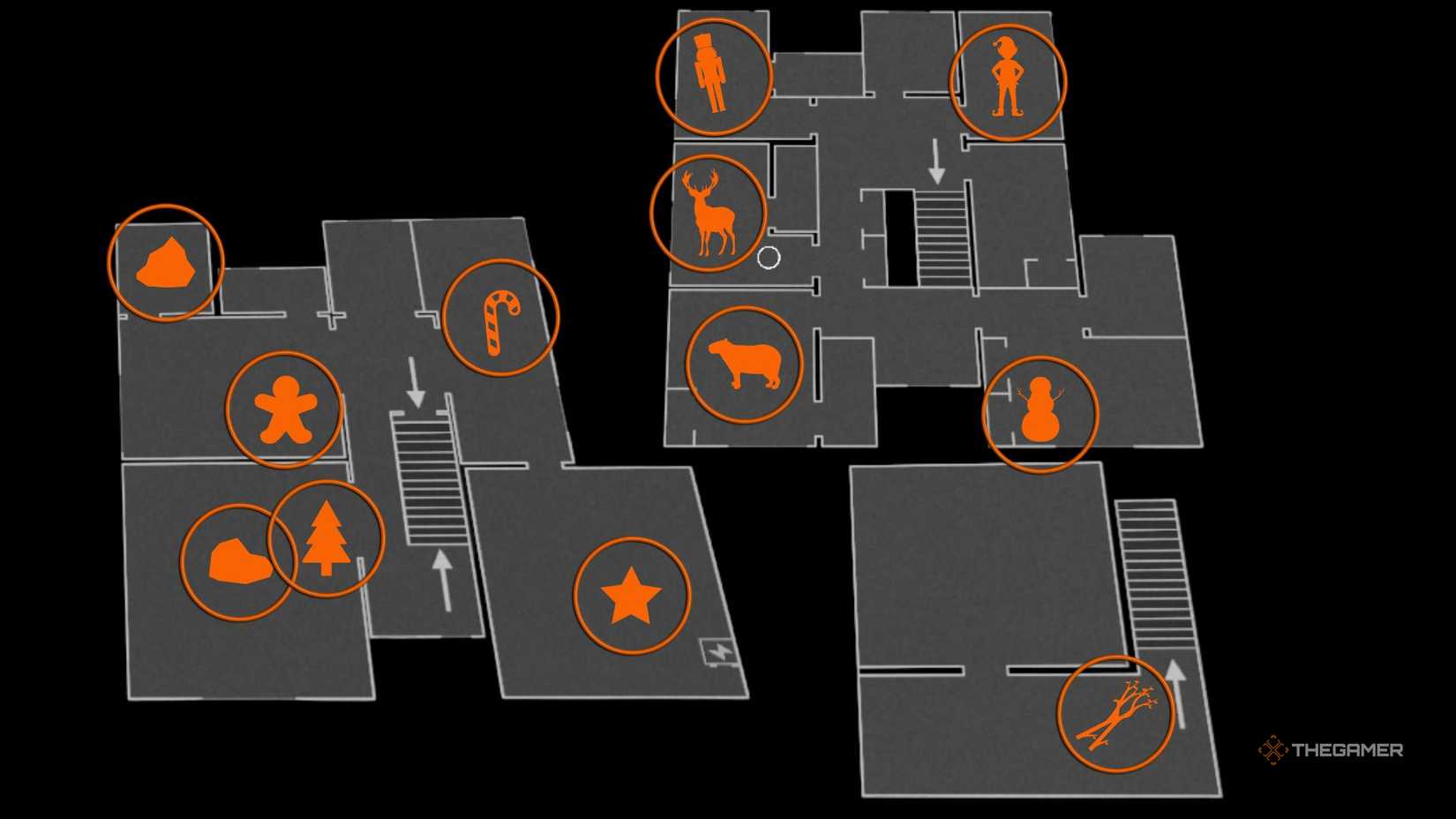 THEGAMER