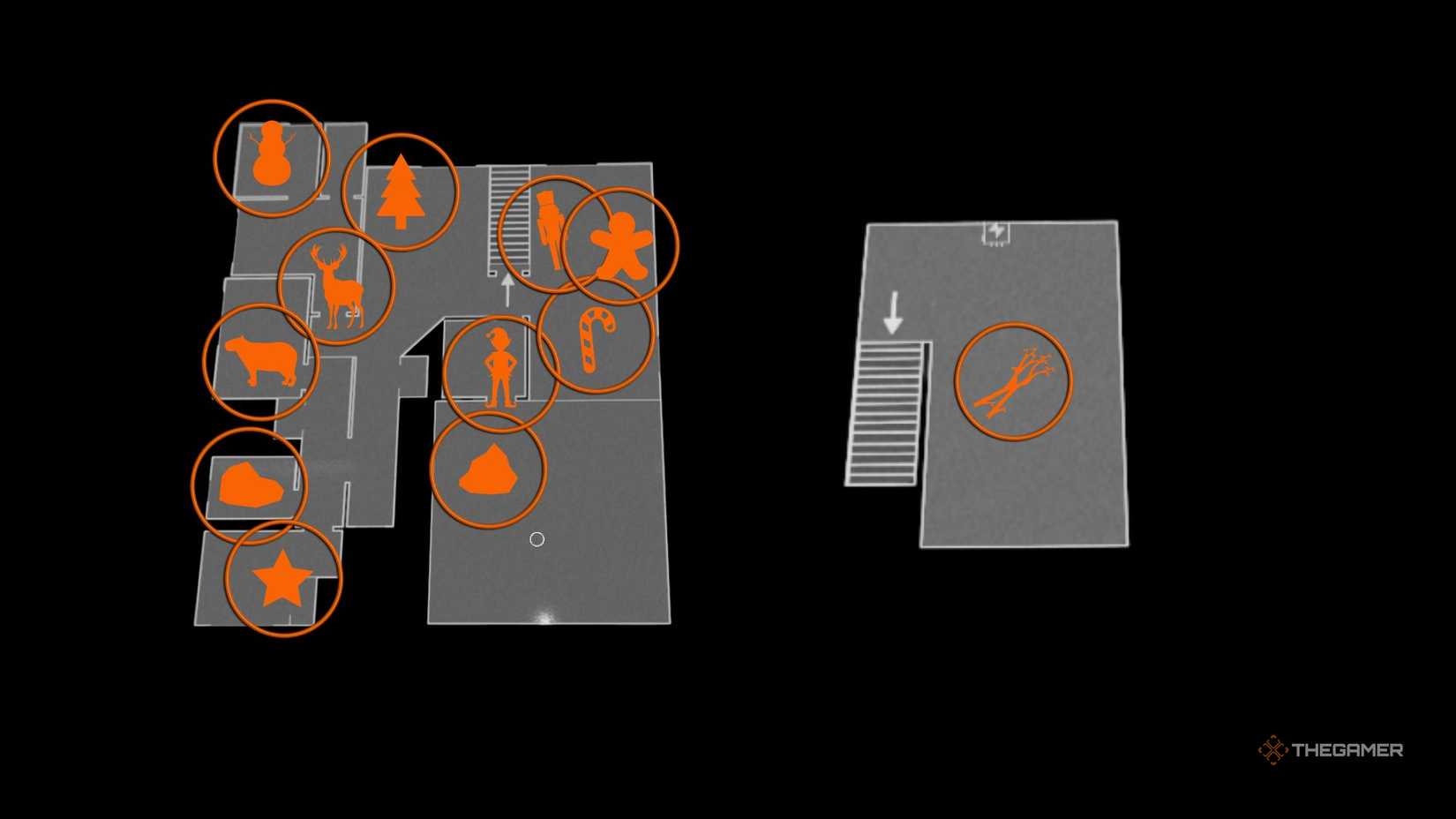 THEGAMER